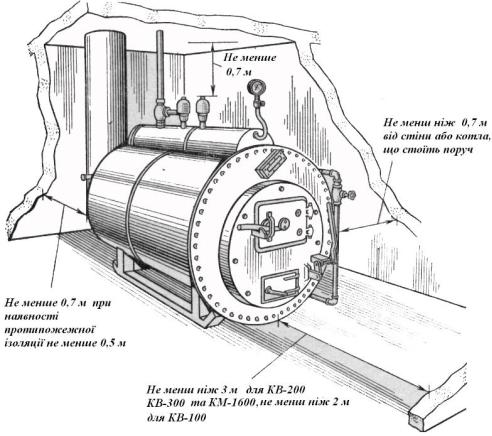 Не менше 0,7 м

Не менш ніж 0,7 м від стіни або котла, що стоїть поруч

Не менше 0,7 м при наявності протипожежної ізоляції не менше 0,5 м

Не менш ніж 3 м для КВ-200 КВ-300 та КМ-1600, не менш ніж 2 м для КВ-100