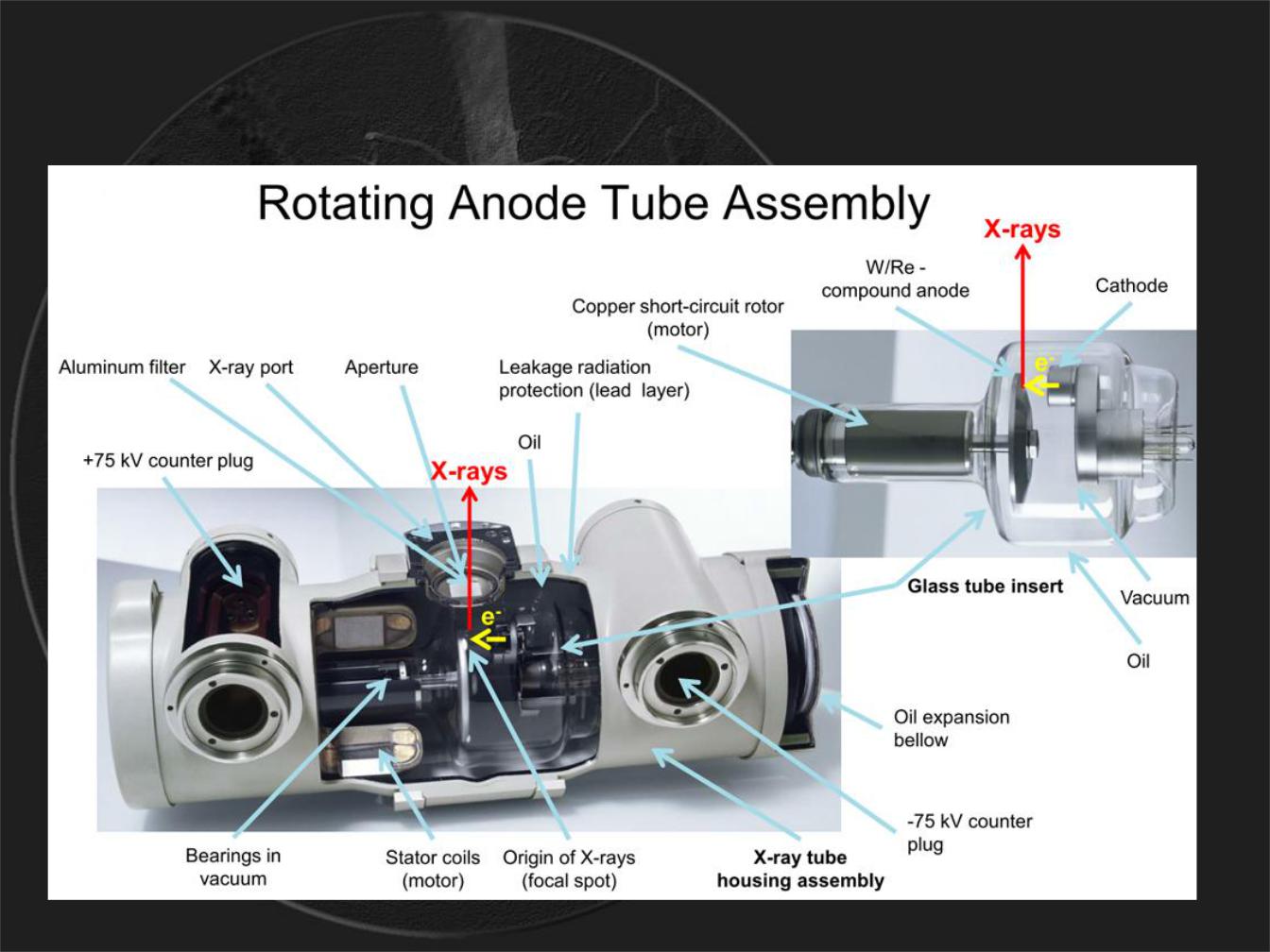 Rotating Anode Tube Assembly

X-rays

W/Re - compound anode

Cathode

Copper short-circuit rotor (motor)

Aluminum filter

X-ray port

Aperture

Leakage radiation protection (lead layer)

Oil

+75 kV counter plug

X-rays

$e^-$

$e^-$

Glass tube insert

Vacuum

Oil

Oil expansion bellow

-75 kV counter plug

Bearings in vacuum

Stator coils (motor)

Origin of X-rays (focal spot)

X-ray tube housing assembly