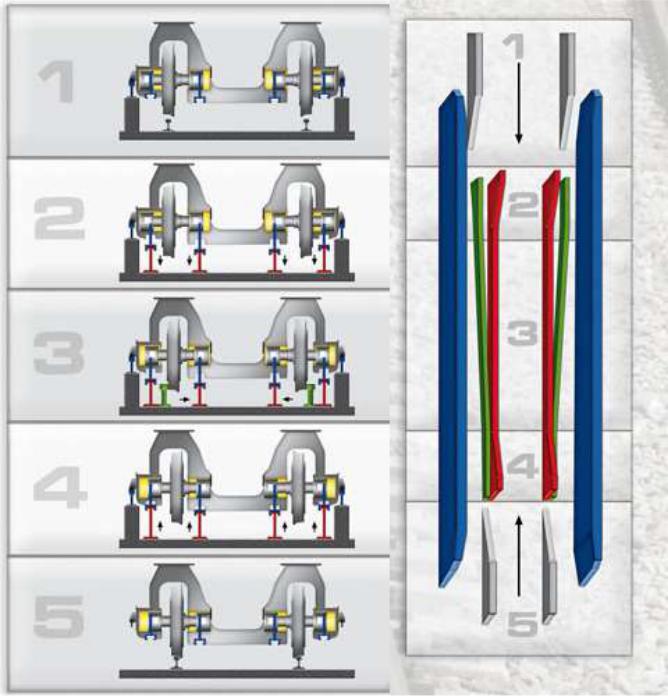 1
2
3
4
5
1
2
3
4
5