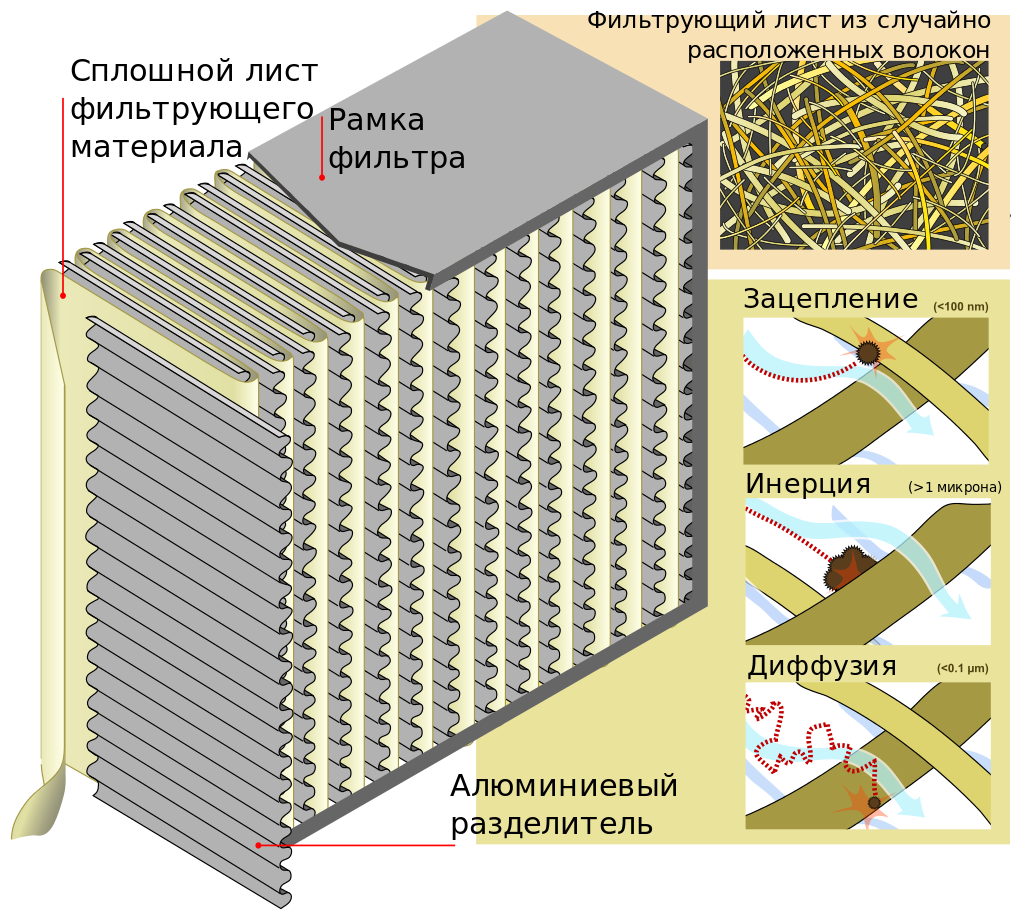 Сплошной лист фильтрующего материала

Рамка фильтра

Фильтрующий лист из случайно расположенных волокон

Зацепление (<100 nm)

Инерция (>1 микрона)

Диффузия (<0.1 μm)

Алюминиевый разделитель