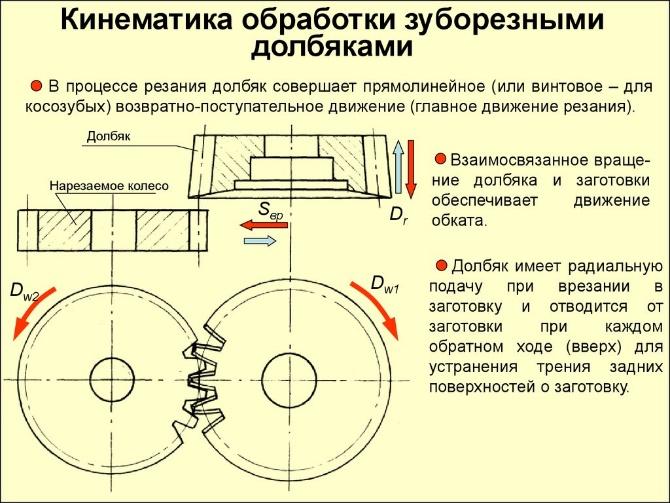 Кинематика обработки зуборезными долбяками

В процессе резания долбяк совершает прямолинейное (или винтовое – для косозубых) возвратно-поступательное движение (главное движение резания).

Долбяк

Нарезаемое колесо

$S_{вр}$

$D_r$

$D_{w2}$

$D_{w1}$

Взаимосвязанное вращение долбяка и заготовки обеспечивает движение обката.

Долбяк имеет радиальную подачу при врезании в заготовку и отводится от заготовки при каждом обратном ходе (вверх) для устранения трения задних поверхностей о заготовку.