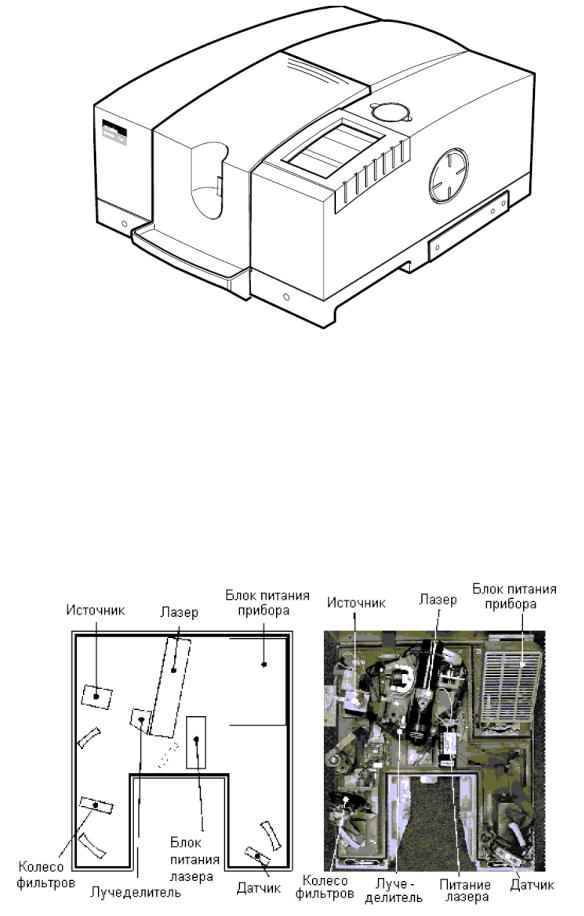 Источник
Лазер
Блок питания прибора
Колесо фильтров
Лучеделитель
Блок питания лазера
Датчик

Источник
Лазер
Блок питания прибора
Колесо фильтров
Луче - делитель
Питание лазера
Датчик