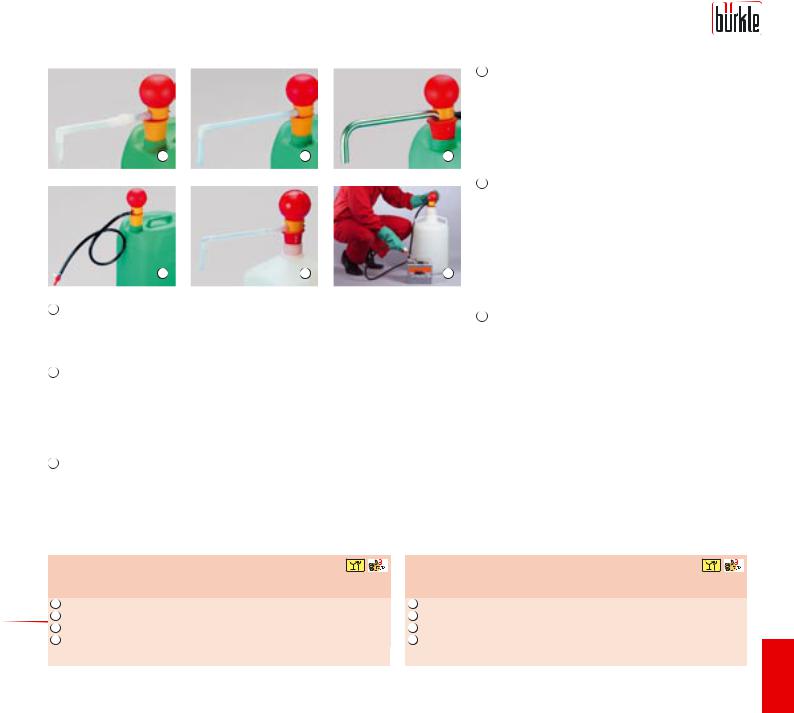 bürkle