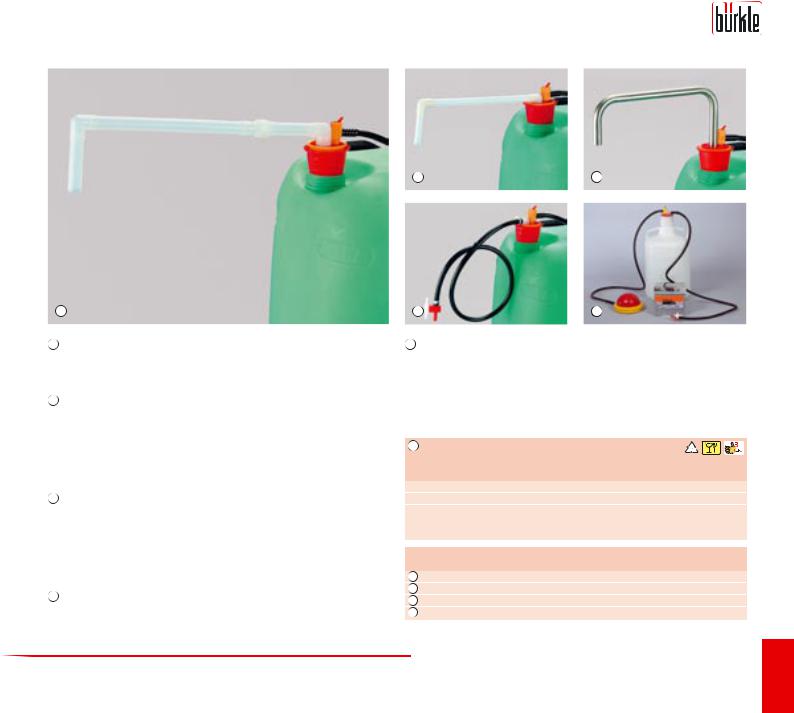 bürkle