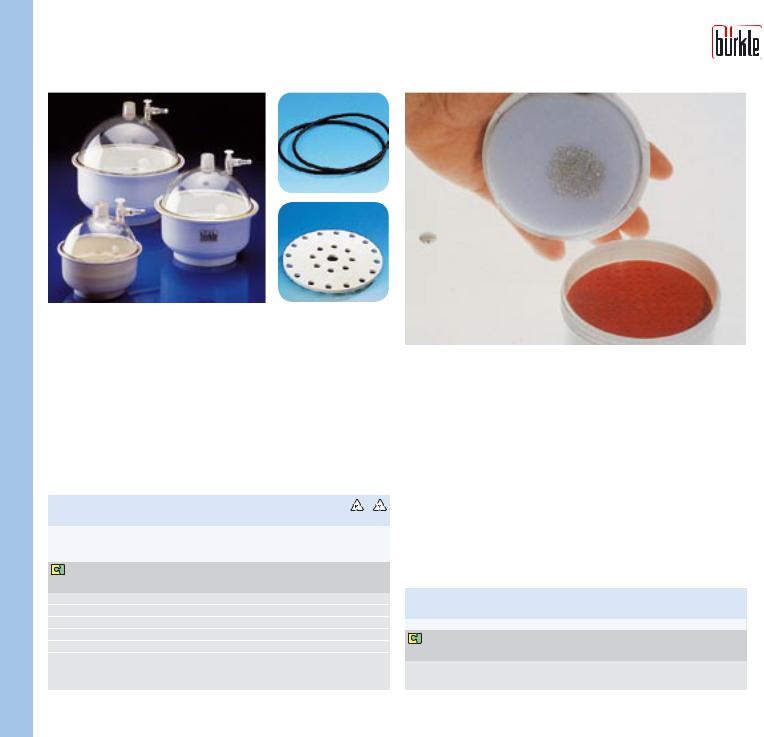 bürkle

bürkle