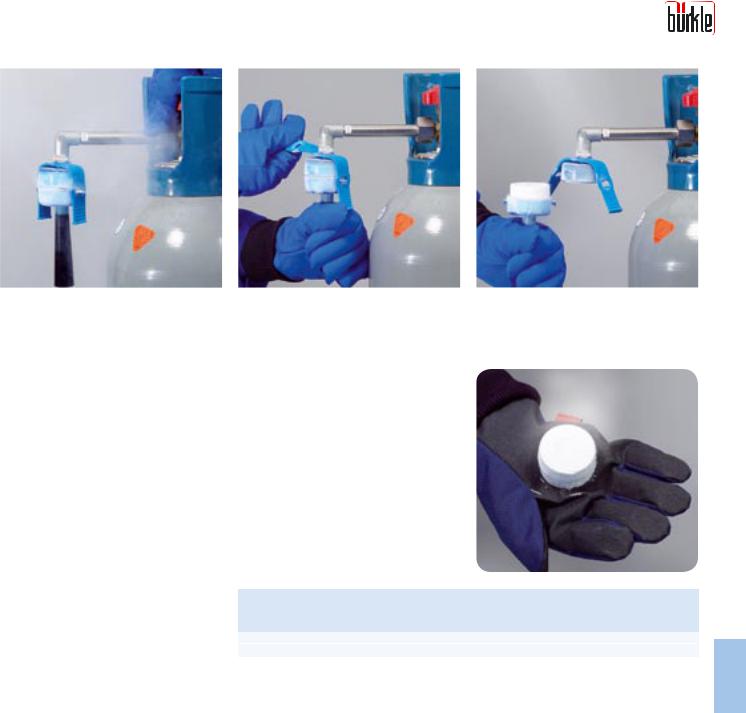 bürkle