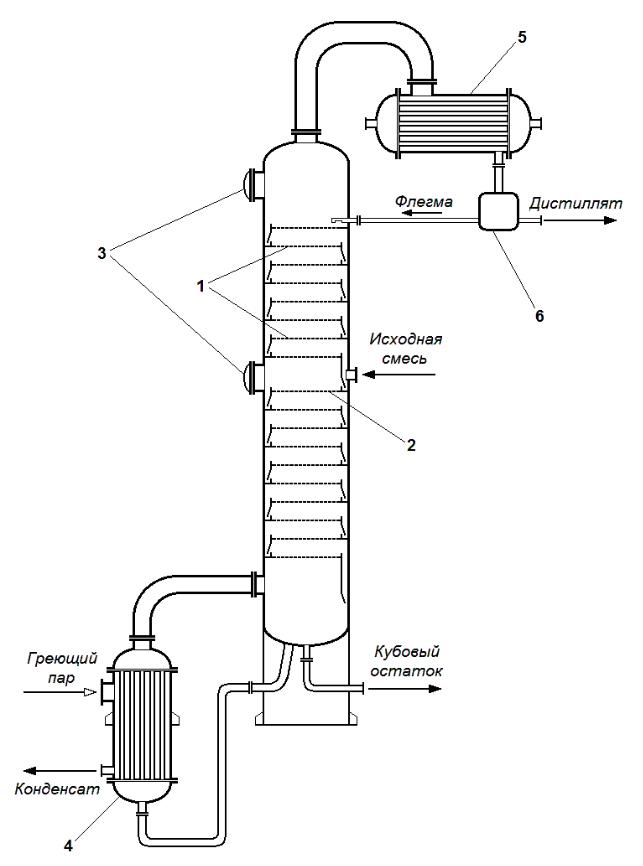 5

Флегма

Дистиллят

3

1

6

Исходная смесь

2

Греющий пар

Кубовый остаток

Конденсат

4