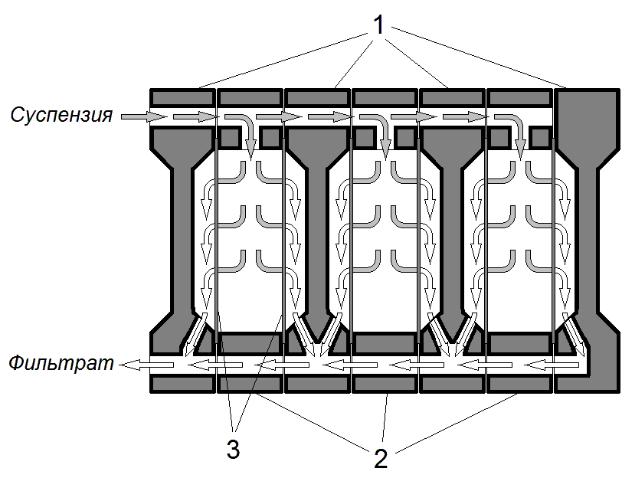 1
Суспензия
Фильтрат
3
2