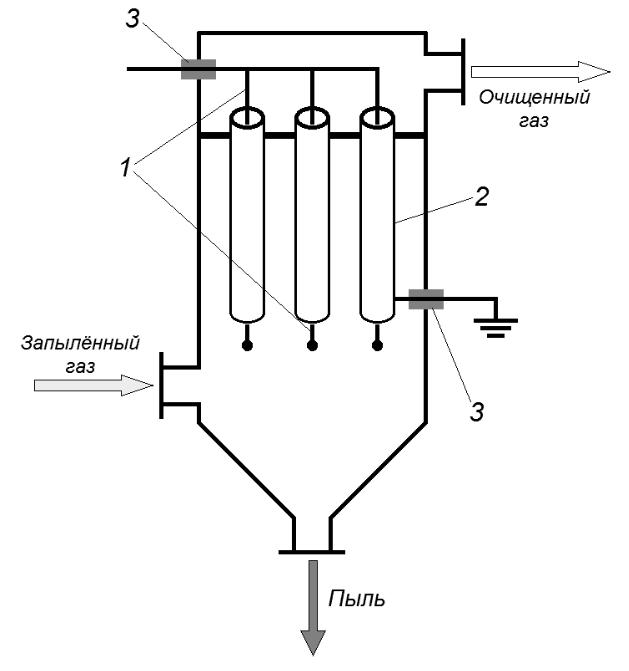 3

Очищенный газ

1

2

Запылённый газ

3

Пыль