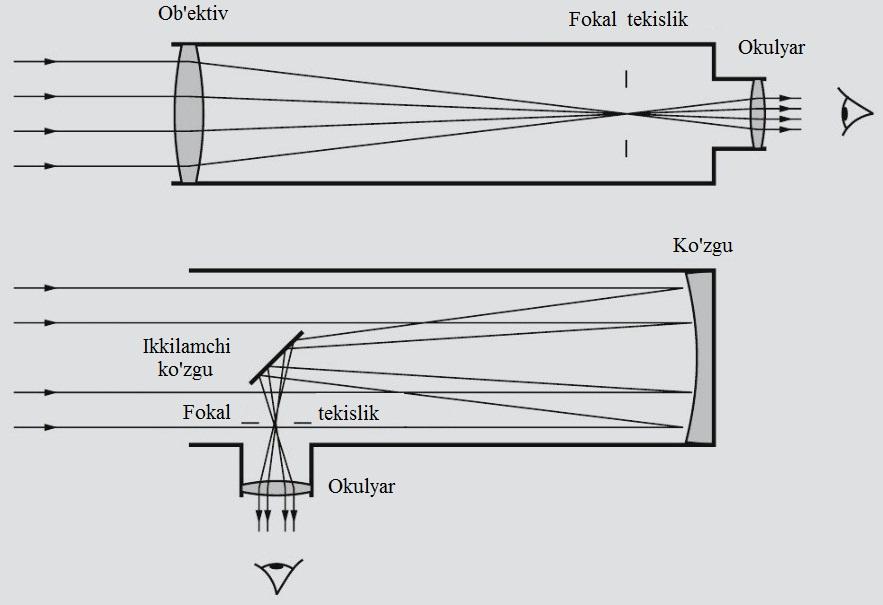 Ob'ektiv

Fokal tekislik

Okulyar

Ko'zgu

Ikkilamchi ko'zgu

Fokal tekislik

Okulyar