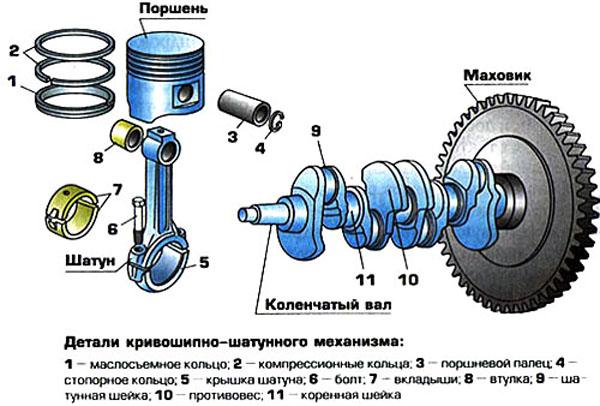 Поршень

2

1

3

4

8

7

6

Шатун

5

Маховик

9

11

10

Коленчатый вал

Детали кривошипно-шатунного механизма:

1 — маслосъемное кольцо; 2 — компрессионные кольца; 3 — поршневой палец; 4 — стопорное кольцо; 5 — крышка шатуна; 6 — болт; 7 — вкладыши; 8 — втулка; 9 — шатунная шейка; 10 — противовес; 11 — коренная шейка