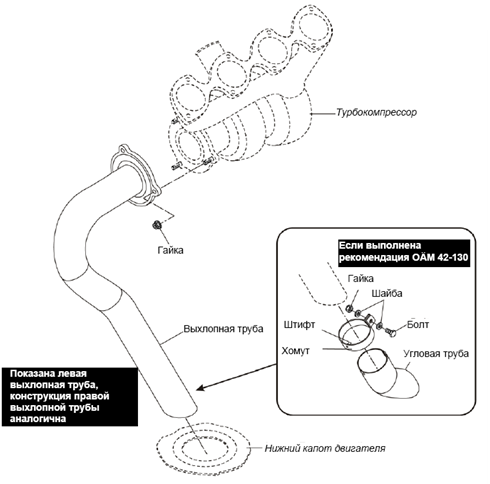 Турбокомпрессор

Гайка

Если выполнена рекомендация ОАМ 42-130

Гайка

Шайба

Штифт

Болт

Хомут

Угловая труба

Выхлопная труба

Показана левая выхлопная труба, конструкция правой выхлопной трубы аналогична

Нижний капот двигателя