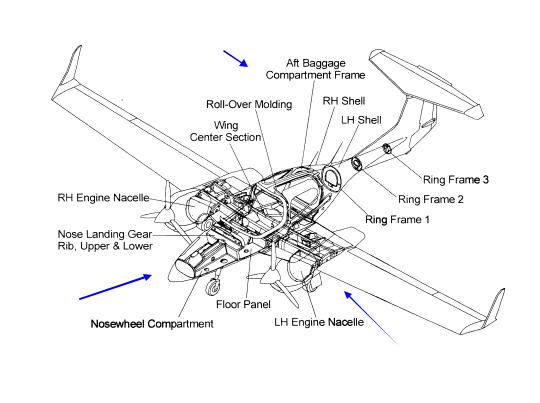 Aft Baggage Compartment Frame

Roll-Over Molding

RH Shell

LH Shell

Wing Center Section

Ring Frame 3

Ring Frame 2

Ring Frame 1

RH Engine Nacelle

Nose Landing Gear Rib, Upper & Lower

Floor Panel

Nosewheel Compartment

LH Engine Nacelle