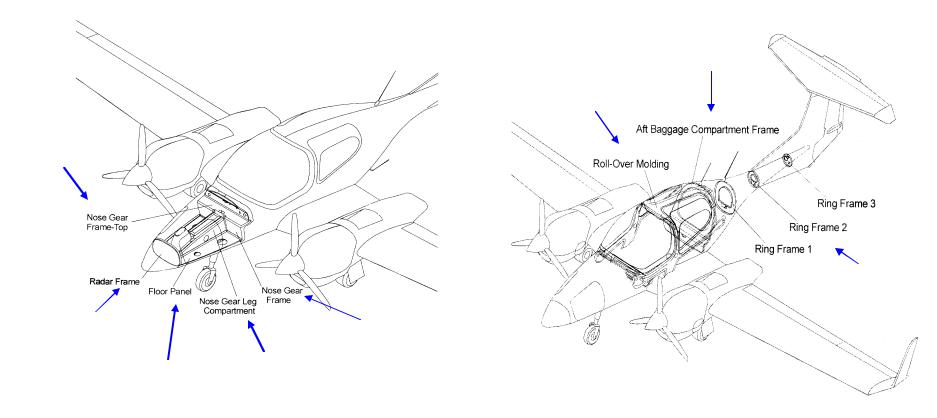 Nose Gear Frame-Top

Radar Frame

Floor Panel

Nose Gear Leg Compartment

Nose Gear Frame

Aft Baggage Compartment Frame

Roll-Over Molding

Ring Frame 3

Ring Frame 2

Ring Frame 1