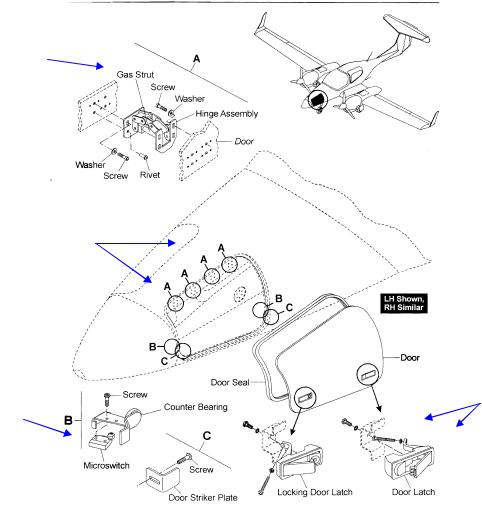 A

Gas Strut

Screw

Washer

Hinge Assembly

Door

Washer

Screw

Rivet

A

A

A

A

B

C

B

C

LH Shown, RH Similar

Door

Door Seal

B

Screw

Counter Bearing

Microswitch

C

Screw

Door Striker Plate

Locking Door Latch

Door Latch