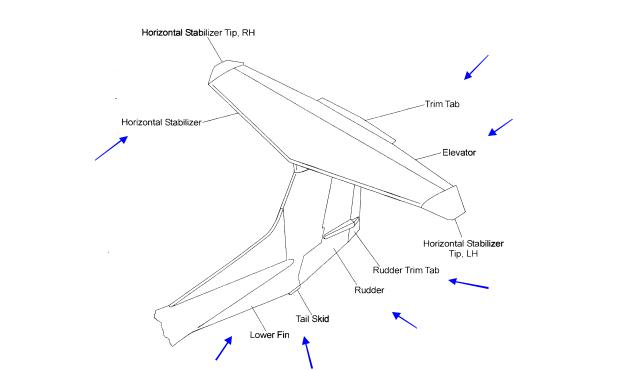 Horizontal Stabilizer Tip, RH

Trim Tab

Horizontal Stabilizer

Elevator

Horizontal Stabilizer Tip, LH

Rudder Trim Tab

Rudder

Tail Skid

Lower Fin