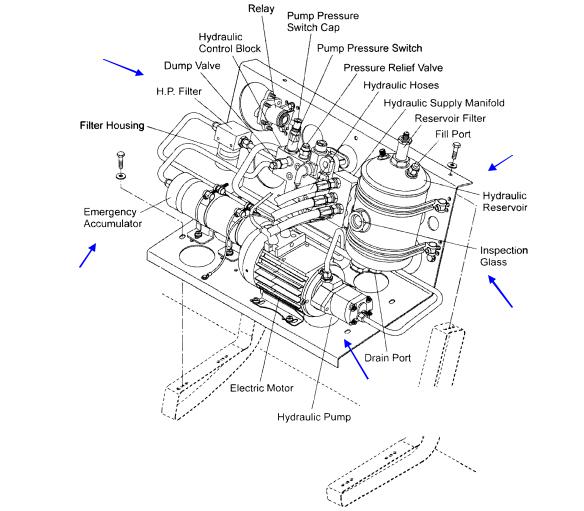 Relay
Pump Pressure Switch Cap
Hydraulic Control Block
Pump Pressure Switch
Dump Valve
Pressure Relief Valve
H.P. Filter
Hydraulic Hoses
Hydraulic Supply Manifold
Filter Housing
Reservoir Filter
Fill Port
Hydraulic Reservoir
Emergency Accumulator
Inspection Glass
Drain Port
Electric Motor
Hydraulic Pump