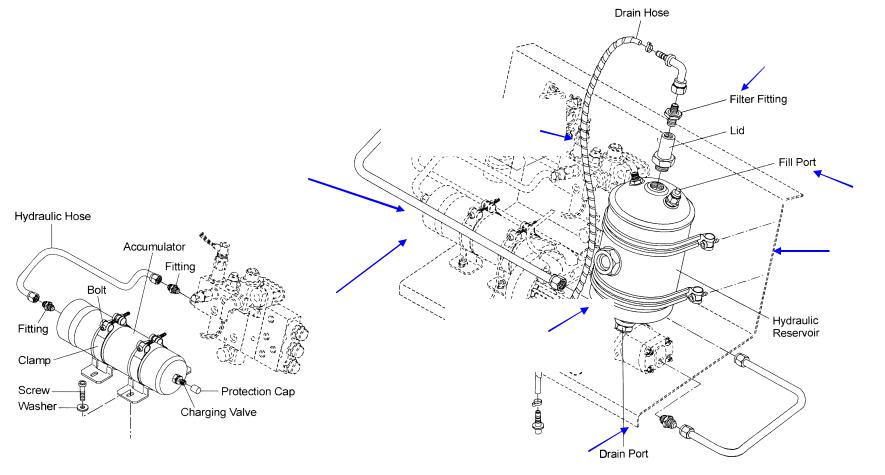 Hydraulic Hose
Accumulator
Fitting
Bolt
Fitting
Clamp
Screw
Washer
Protection Cap
Charging Valve

Drain Hose
Filter Fitting
Lid
Fill Port
Hydraulic Reservoir
Drain Port