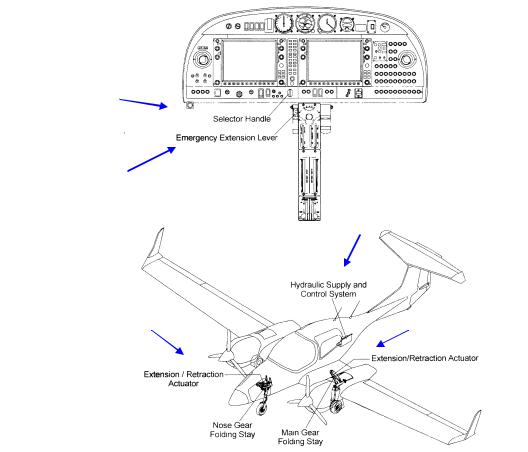 Selector Handle

Emergency Extension Lever

Hydraulic Supply and Control System

Extension/Retraction Actuator

Extension / Retraction Actuator

Nose Gear Folding Stay

Main Gear Folding Stay