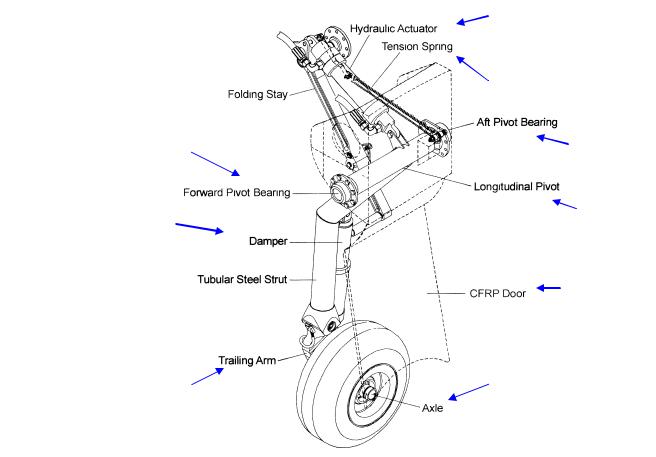 Hydraulic Actuator
Tension Spring
Folding Stay
Aft Pivot Bearing
Forward Pivot Bearing
Longitudinal Pivot
Damper
Tubular Steel Strut
CFRP Door
Trailing Arm
Axle