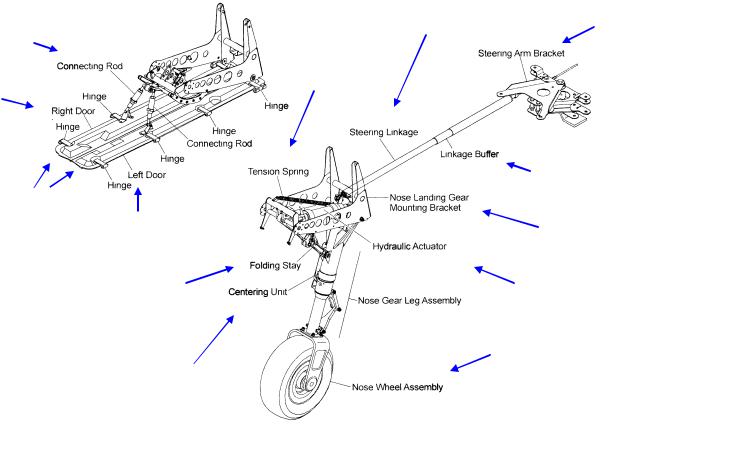 Connecting Rod
Hinge
Right Door
Hinge
Hinge
Hinge
Connecting Rod
Hinge
Left Door
Hinge
Steering Arm Bracket
Steering Linkage
Linkage Buffer
Tension Spring
Nose Landing Gear Mounting Bracket
Hydraulic Actuator
Folding Stay
Centering Unit
Nose Gear Leg Assembly
Nose Wheel Assembly