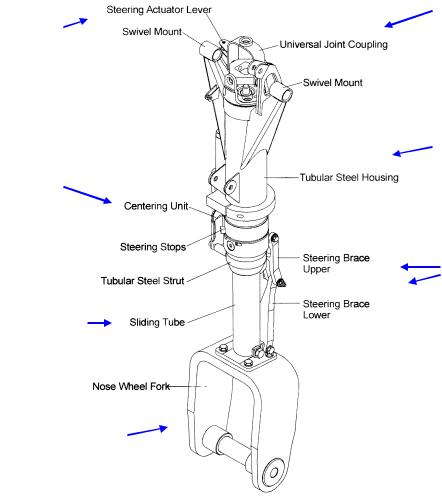 Steering Actuator Lever
Swivel Mount
Universal Joint Coupling
Swivel Mount
Tubular Steel Housing
Centering Unit
Steering Stops
Steering Brace Upper
Tubular Steel Strut
Steering Brace Lower
Sliding Tube
Nose Wheel Fork