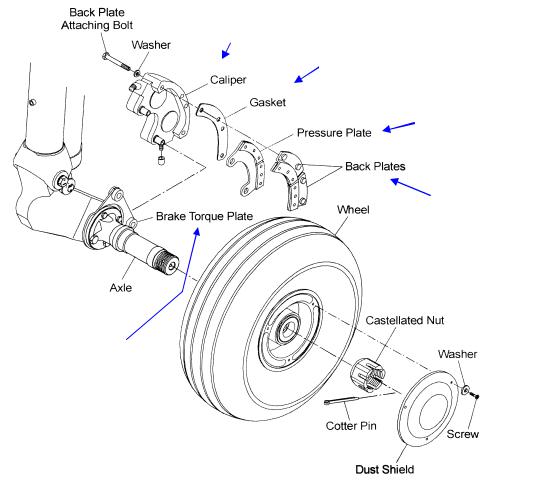 Back Plate Attaching Bolt

Washer

Caliper

Gasket

Pressure Plate

Back Plates

Brake Torque Plate

Wheel

Axle

Castellated Nut

Washer

Cotter Pin

Screw

Dust Shield