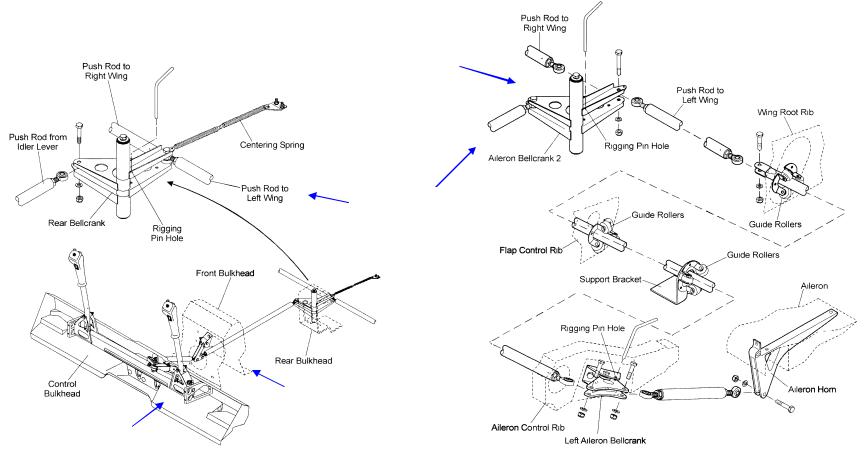 Push Rod to Right Wing

Push Rod from Idler Lever

Centering Spring

Push Rod to Left Wing

Rear Bellcrank

Rigging Pin Hole

Front Bulkhead

Rear Bulkhead

Control Bulkhead

Push Rod to Right Wing

Push Rod to Left Wing

Wing Root Rib

Aileron Bellcrank 2

Rigging Pin Hole

Guide Rollers

Guide Rollers

Flap Control Rib

Guide Rollers

Support Bracket

Aileron

Rigging Pin Hole

Aileron Horn

Aileron Control Rib

Left Aileron Bellcrank