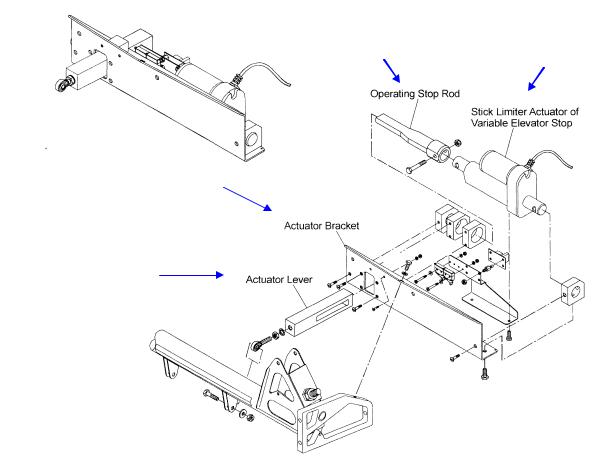 Operating Stop Rod

Stick Limiter Actuator of Variable Elevator Stop

Actuator Bracket

Actuator Lever