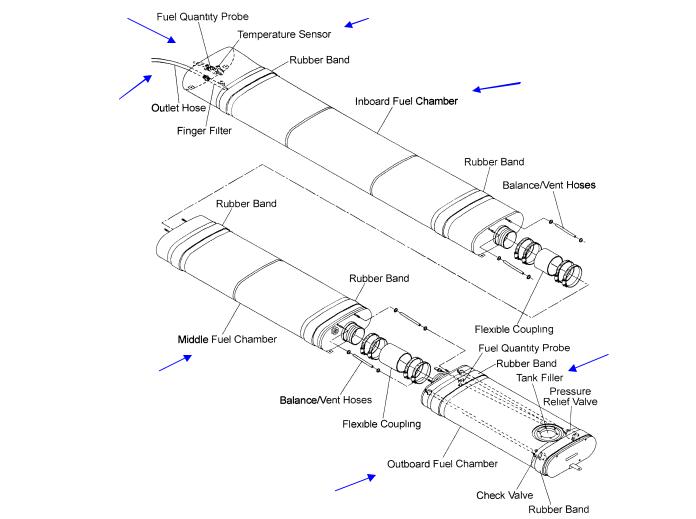 Fuel Quantity Probe
Temperature Sensor
Rubber Band
Outlet Hose
Finger Filter
Inboard Fuel Chamber
Rubber Band
Balance/Vent Hoses
Rubber Band
Rubber Band
Flexible Coupling
Middle Fuel Chamber
Fuel Quantity Probe
Rubber Band
Tank Filler
Pressure Relief Valve
Balance/Vent Hoses
Flexible Coupling
Outboard Fuel Chamber
Check Valve
Rubber Band