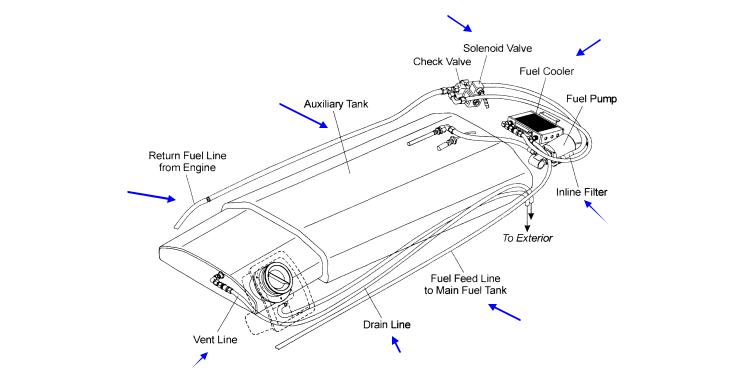 Solenoid Valve
Check Valve
Fuel Cooler
Fuel Pump
Auxiliary Tank
Return Fuel Line from Engine
Inline Filter
To Exterior
Fuel Feed Line to Main Fuel Tank
Drain Line
Vent Line