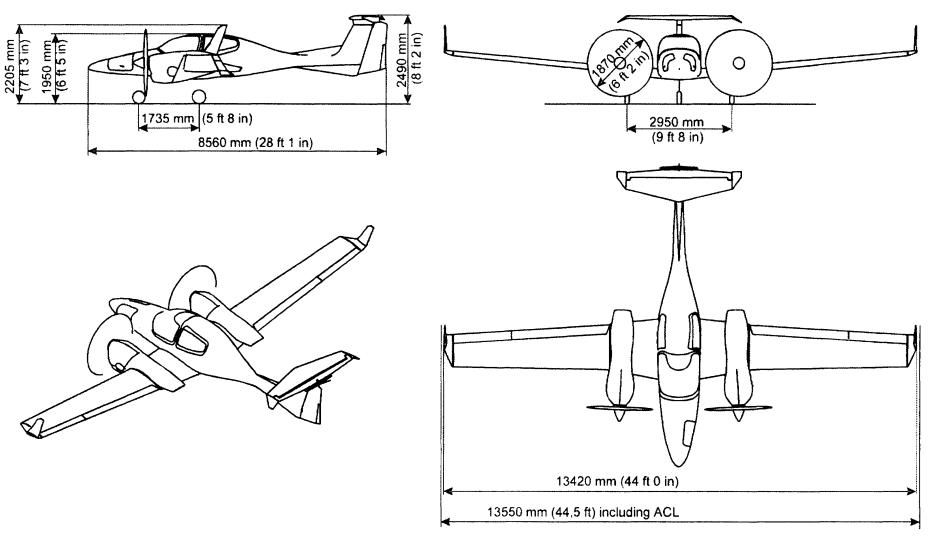 2205 mm
(7 ft 3 in)
1950 mm
(6 ft 5 in)
2490 mm
(8 ft 2 in)
1735 mm (5 ft 8 in)
8560 mm (28 ft 1 in)
1870 mm
(6 ft 2 in)
2950 mm
(9 ft 8 in)
13420 mm (44 ft 0 in)
13550 mm (44,5 ft) including ACL