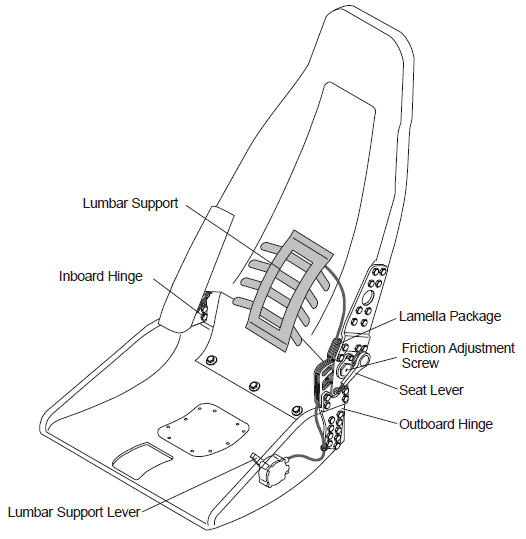 Lumbar Support

Inboard Hinge

Lamella Package

Friction Adjustment Screw

Seat Lever

Outboard Hinge

Lumbar Support Lever