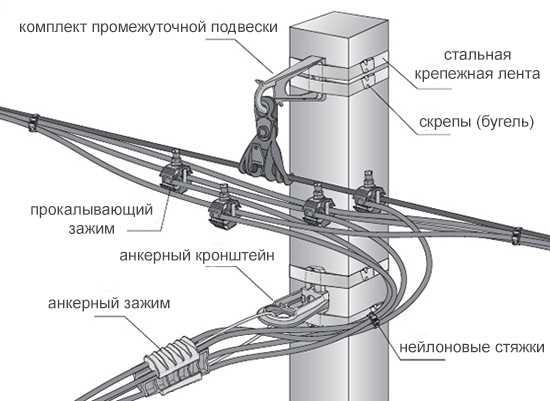 комплект промежуточной подвески

стальная крепежная лента

скрепы (бугель)

прокалывающий зажим

анкерный кронштейн

анкерный зажим

нейлоновые стяжки