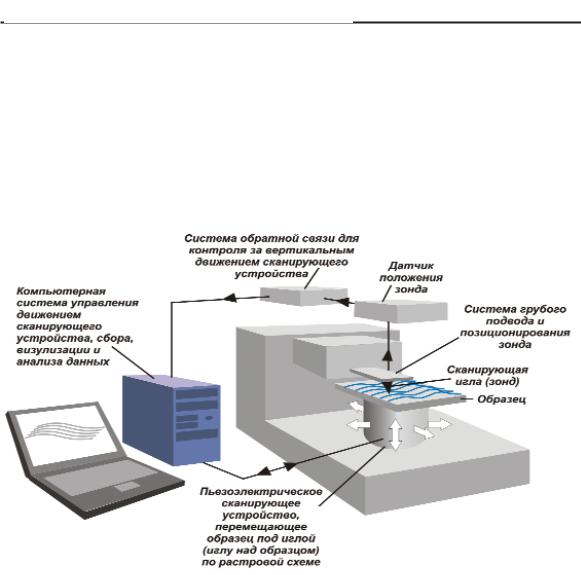 Система обратной связи для контроля за вертикальным движением сканирующего устройства

Датчик положения зонда

Компьютерная система управления движением сканирующего устройства, сбора, визулизации и анализа данных

Система грубого подвода и позиционирования зонда

Сканирующая игла (зонд)

Образец

Пьезоэлектрическое сканирующее устройство, перемещающее образец под иглой (иглу над образцом) по растровой схеме