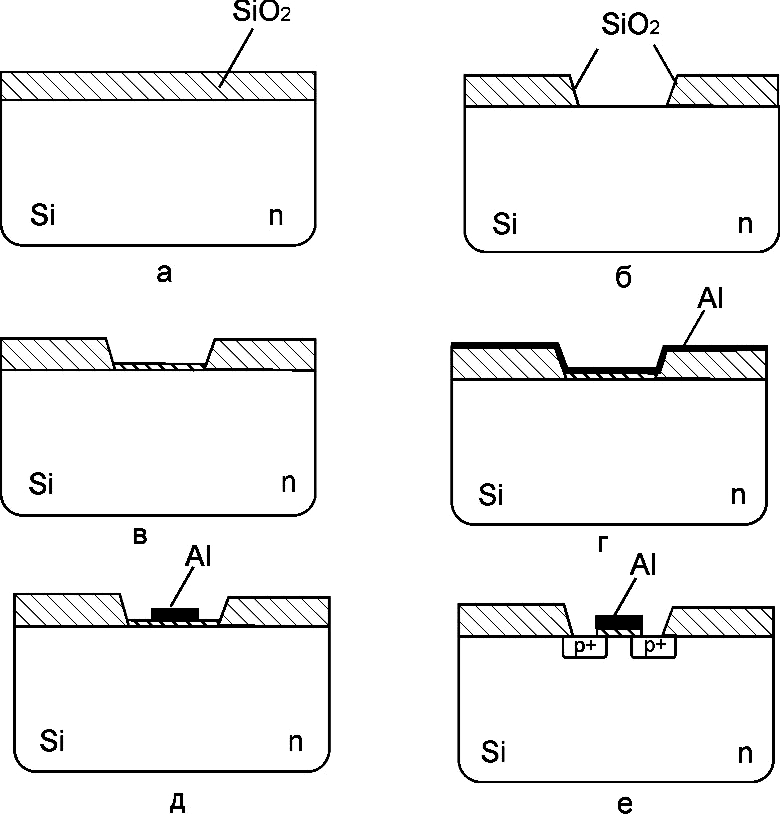 $SiO_2$

Si

n

а

$SiO_2$

Si

n

б

Si

n

в

Al

Si

n

г

Al

Si

n

д

Al

p+

p+

Si

n

е