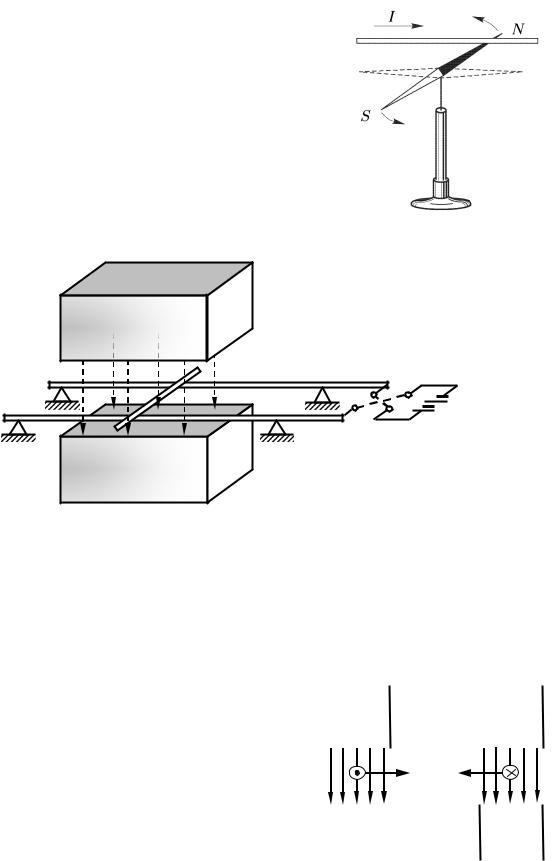 $I$

$N$

$S$