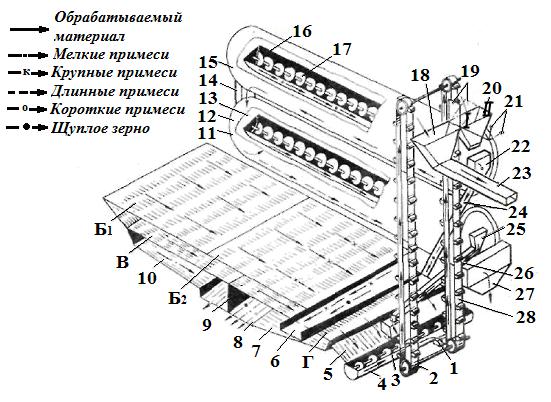 Обрабатываемый материал
Мелкие примеси
к Крупные примеси
Длинные примеси
о Короткие примеси
Щуплое зерно

16
17
15
14
13
12
11
18
19
20
21
22
23
24
25
26
27
28
Б1
В
10
Б2
9
8
7
6
Г
5
4
3
2
1