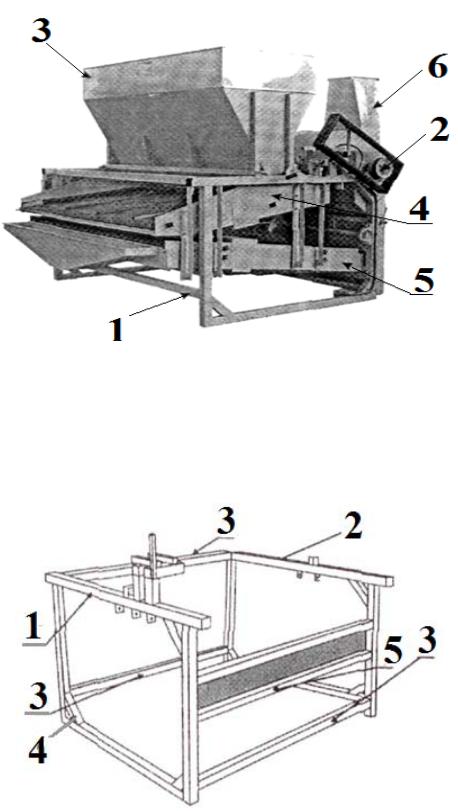 3
6
2
4
5
1

3
2
1
5
3
3
4