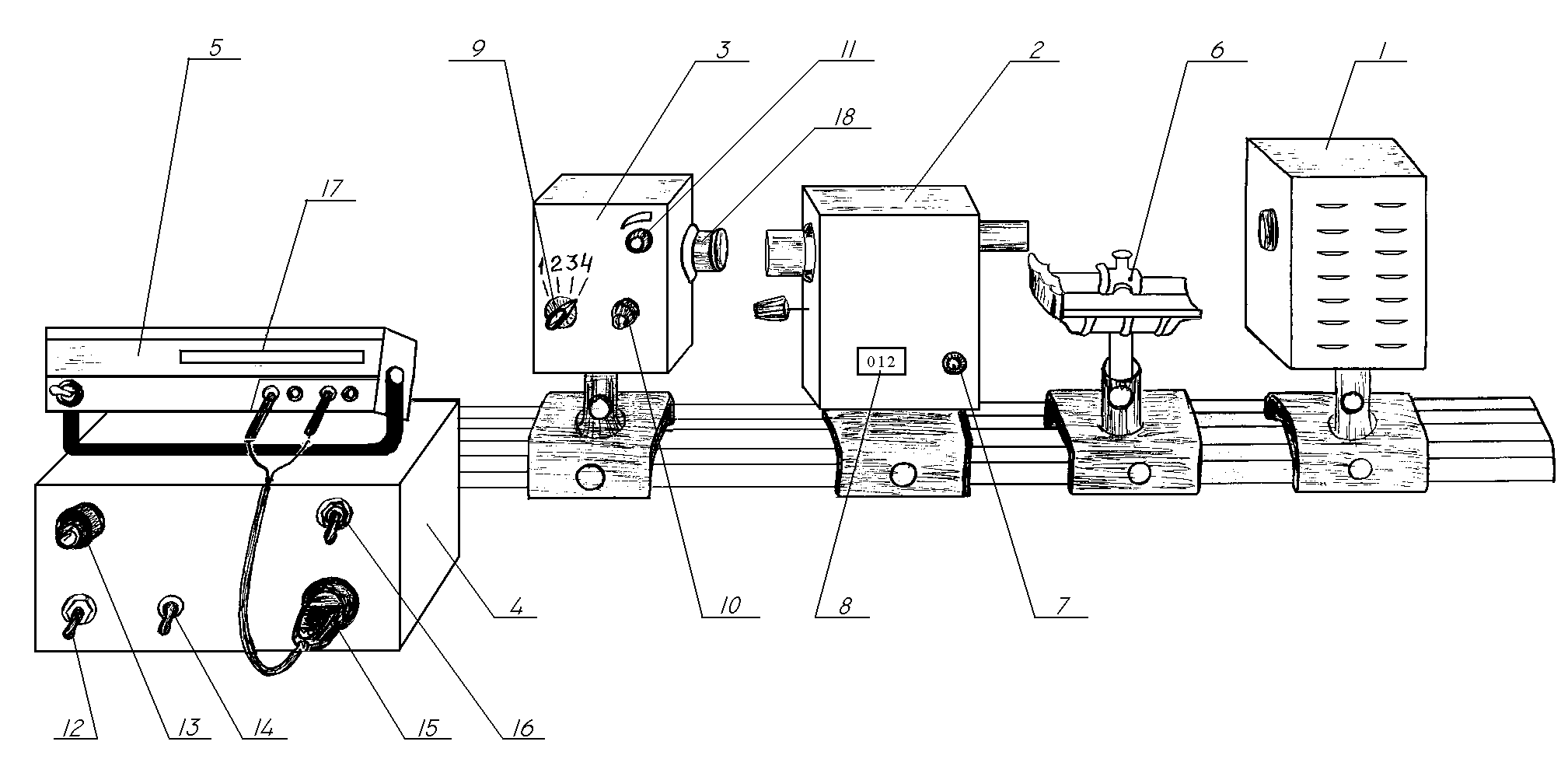 5
9
3
11
2
6
1
18
17
1 2 3 4
012
4
10
8
7
12
13
14
15
16