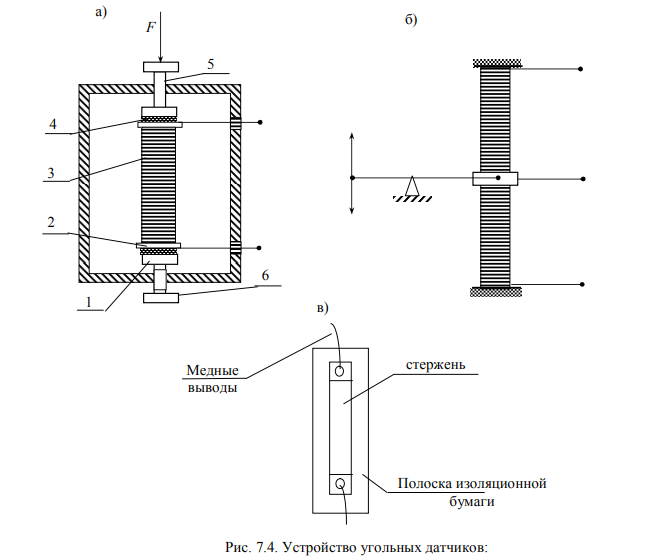 а)

$F$

5

4

3

2

1

6

б)

в)

Медные выводы

стержень

Полоска изоляционной бумаги

Рис. 7.4. Устройство угольных датчиков: