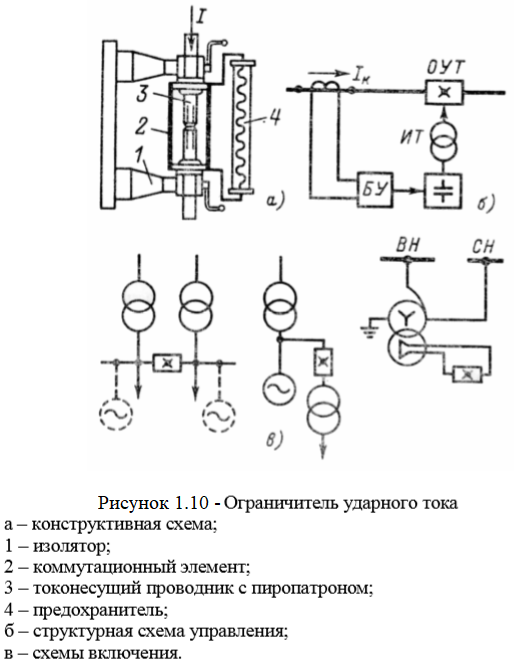 I
3
2
1
4
а)
$I_к$
ОУТ
ИТ
БУ
б)
ВН
СН
в)

Рисунок 1.10 - Ограничитель ударного тока
а – конструктивная схема;
1 – изолятор;
2 – коммутационный элемент;
3 – токонесущий проводник с пиропатроном;
4 – предохранитель;
б – структурная схема управления;
в – схемы включения.