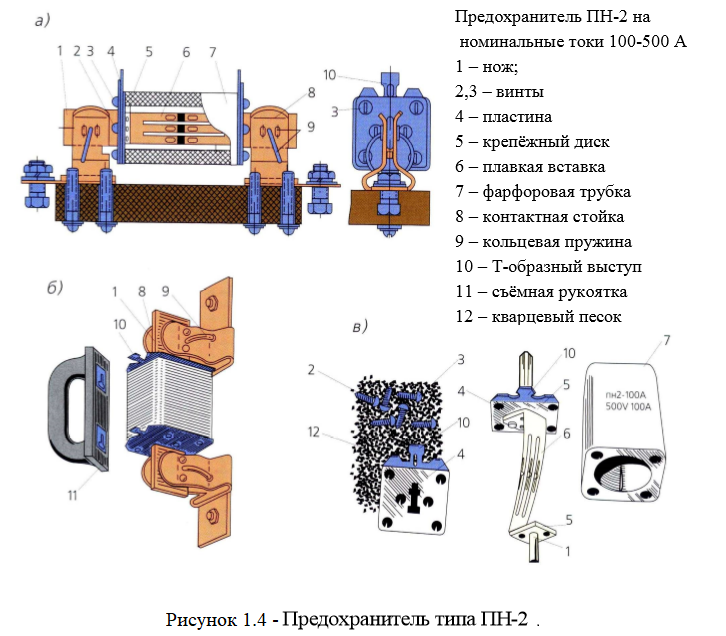 а)

1 2 3 4 5 6 7 8 9

10

3

Предохранитель ПН-2 на номинальные токи 100-500 А
1 – нож;
2,3 – винты
4 – пластина
5 – крепёжный диск
6 – плавкая вставка
7 – фарфоровая трубка
8 – контактная стойка
9 – кольцевая пружина
10 – Т-образный выступ
11 – съёмная рукоятка
12 – кварцевый песок

б)

1 8 9

10

11

в)

2 3

12

10

4

10

4 5

6

5

1

7

пн2-100А
500V 100A

Рисунок 1.4 - Предохранитель типа ПН-2 .