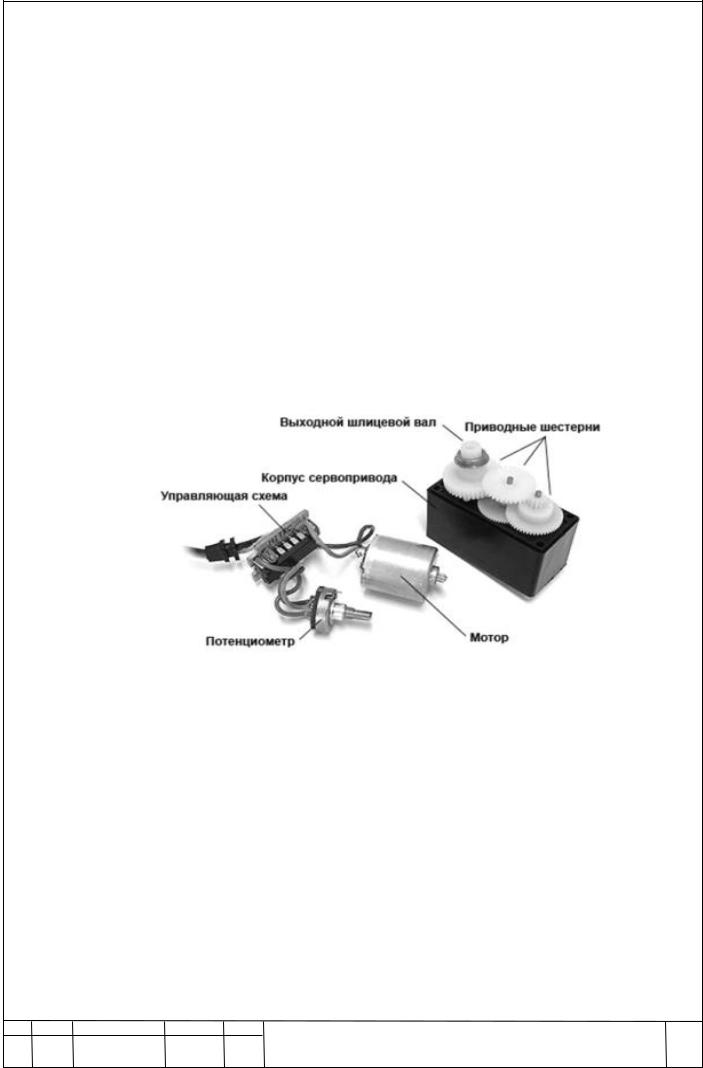 Выходной шлицевой вал
Приводные шестерни
Корпус сервопривода
Управляющая схема
Потенциометр
Мотор