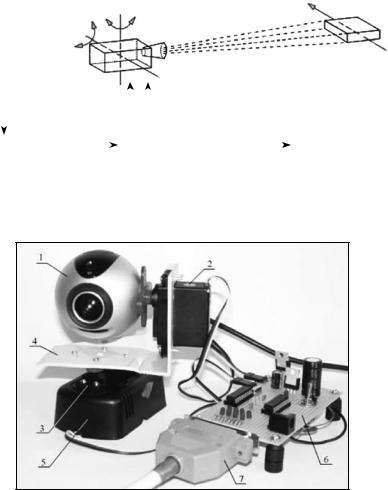 1

2

4

3

5

6

7