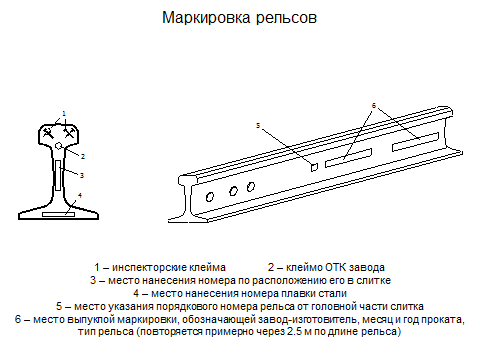 Маркировка рельсов

1
2
3
4

5
6

1 – инспекторские клейма 2 – клеймо ОТК завода
3 – место нанесения номера по расположению его в слитке
4 – место нанесения номера плавки стали
5 – место указания порядкового номера рельса от головной части слитка
6 – место выпуклой маркировки, обозначающей завод-изготовитель, месяц и год проката, тип рельса (повторяется примерно через 2.5 м по длине рельса)