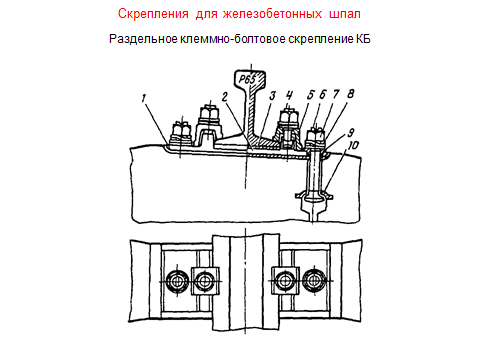 Скрепления для железобетонных шпал

Раздельное клеммно-болтовое скрепление КБ

Р65

1 2 3 4 5 6 7 8 9 10