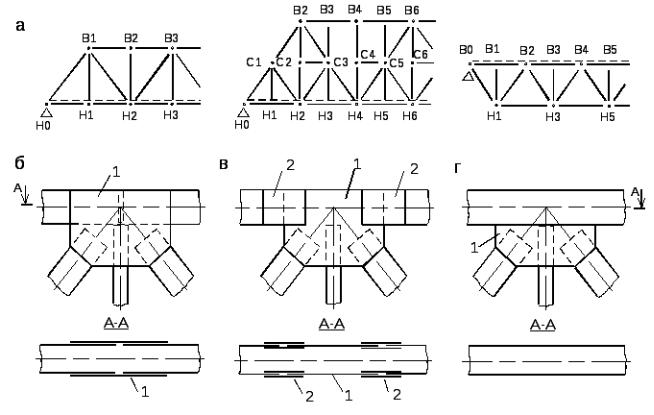 а

В1 В2 В3
Н0 Н1 Н2 Н3

В2 В3 В4 В5 В6
С1 С2 С3 С4 С5 С6
Н0 Н1 Н2 Н3 Н4 Н5 Н6

В0 В1 В2 В3 В4 В5
Н1 Н3 Н5

б
А
1
А-А
1

в
2 1 2
А-А
2 1 2

г
А
1
А-А