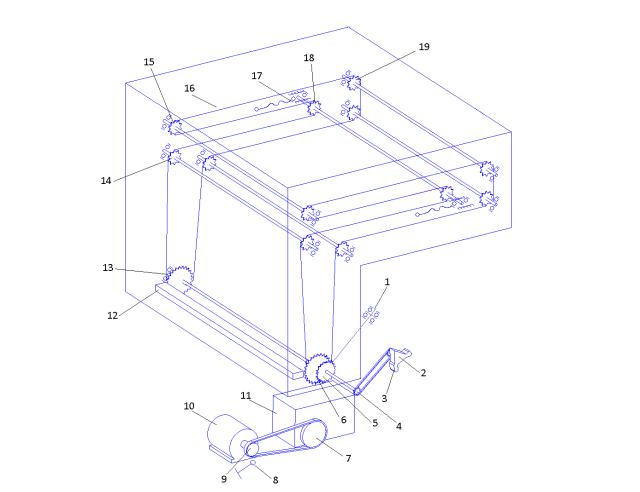 19
15
18
17
16
14
13
12
1
2
3
4
5
6
11
10
7
9
8