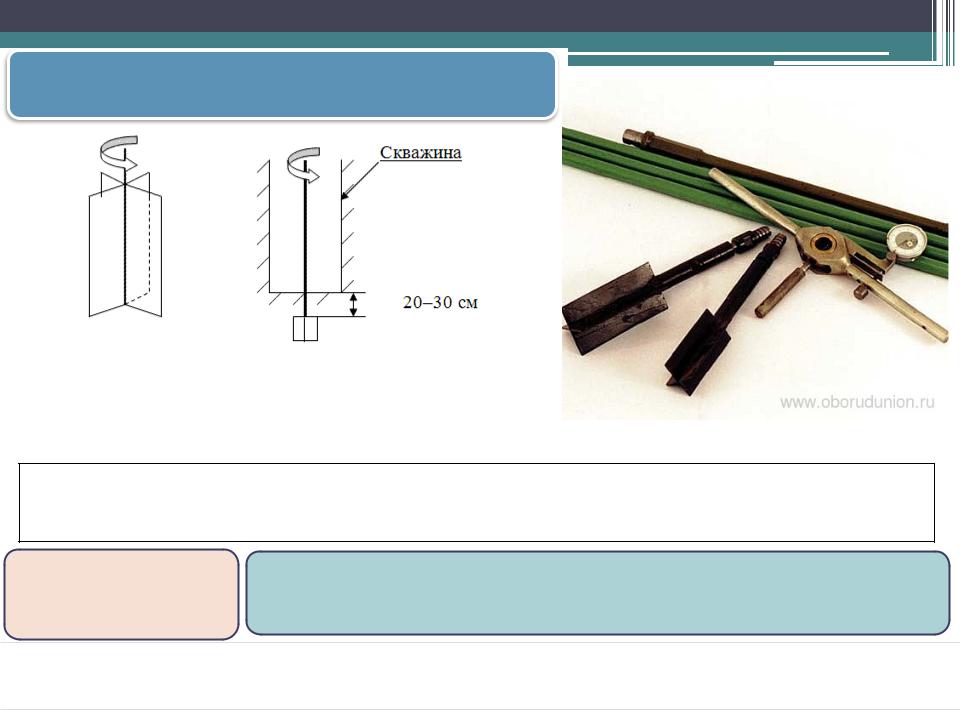 Скважина

20–30 см

www.oborudunion.ru